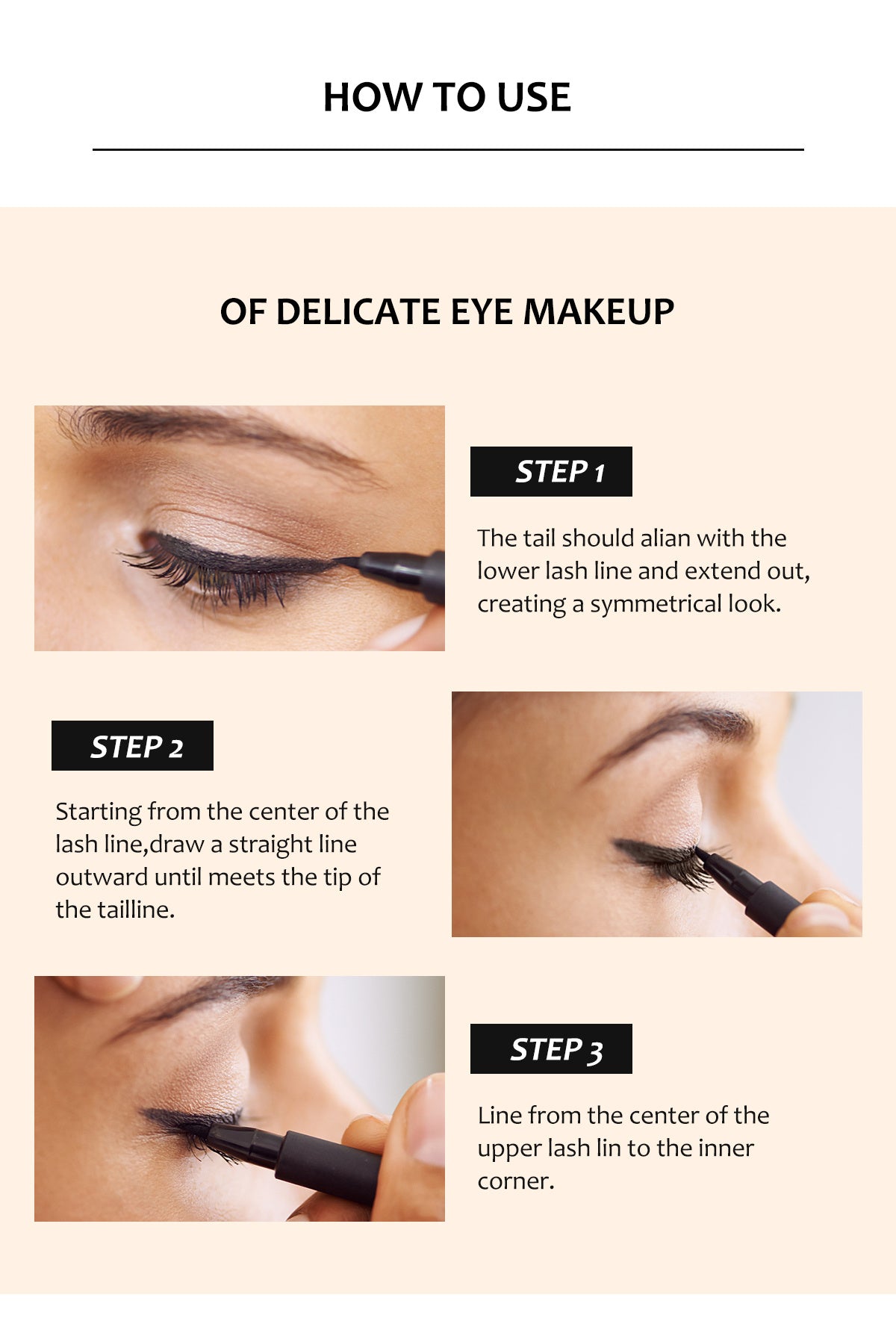 HOW TO USE

OF DELICATE EYE MAKEUP

STEP 1

The tail should alian with the lower lash line and extend out, creating a symmetrical look.

STEP 2

Starting from the center of the lash line,draw a straight line outward until meets the tip of the tailline.

STEP 3

Line from the center of the upper lash lin to the inner corner.