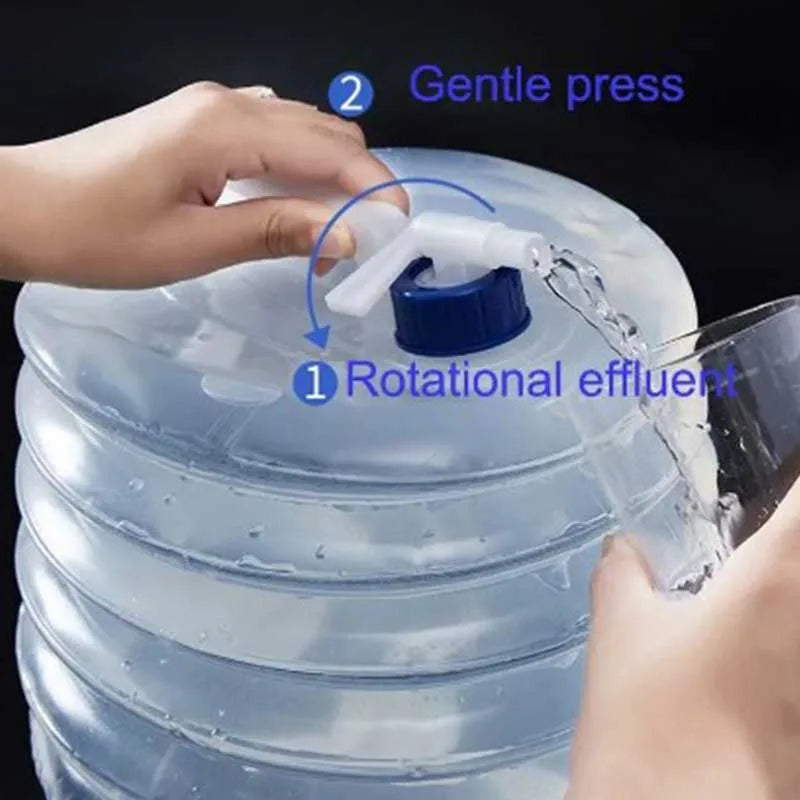 2 Gentle press

1 Rotational effluent