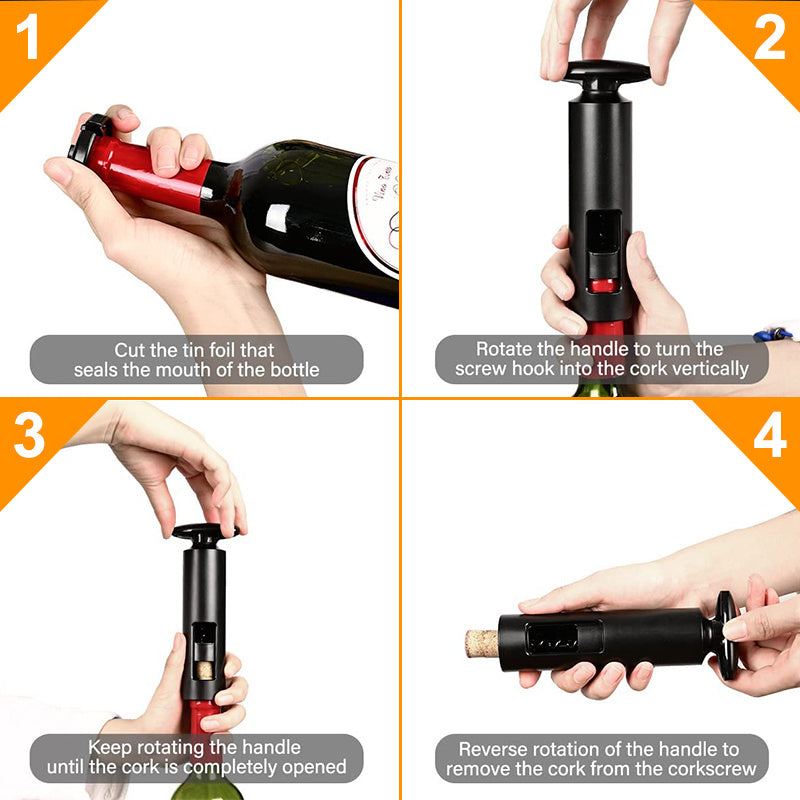 1

Cut the tin foil that seals the mouth of the bottle

2

Rotate the handle to turn the screw hook into the cork vertically

3

Keep rotating the handle until the cork is completely opened

4

Reverse rotation of the handle to remove the cork from the corkscrew