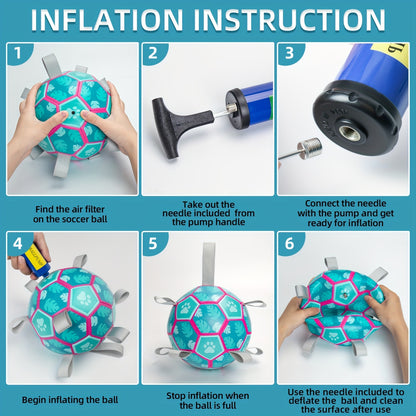 INFLATION INSTRUCTION

1

Find the air filter on the soccer ball

2

Take out the needle included from the pump handle

3

Connect the needle with the pump and get ready for inflation

4

Begin inflating the ball

5

Stop inflation when the ball is full

6

Use the needle included to deflate the ball and clean the surface after use