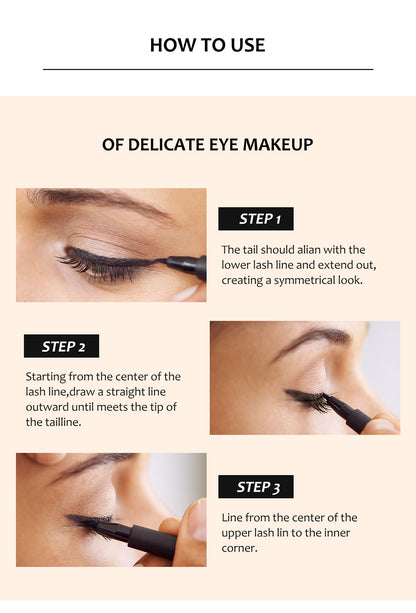 HOW TO USE

OF DELICATE EYE MAKEUP

STEP 1

The tail should alian with the lower lash line and extend out, creating a symmetrical look.

STEP 2

Starting from the center of the lash line,draw a straight line outward until meets the tip of the tailline.

STEP 3

Line from the center of the upper lash lin to the inner corner.