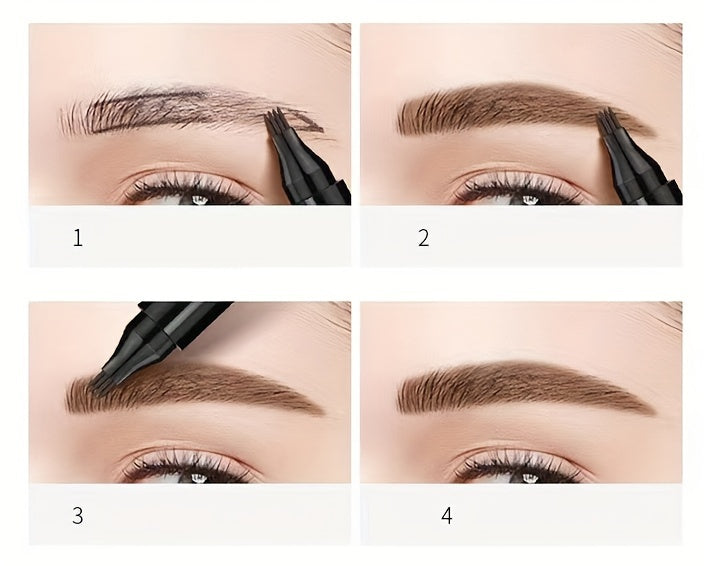 1

2

3

4