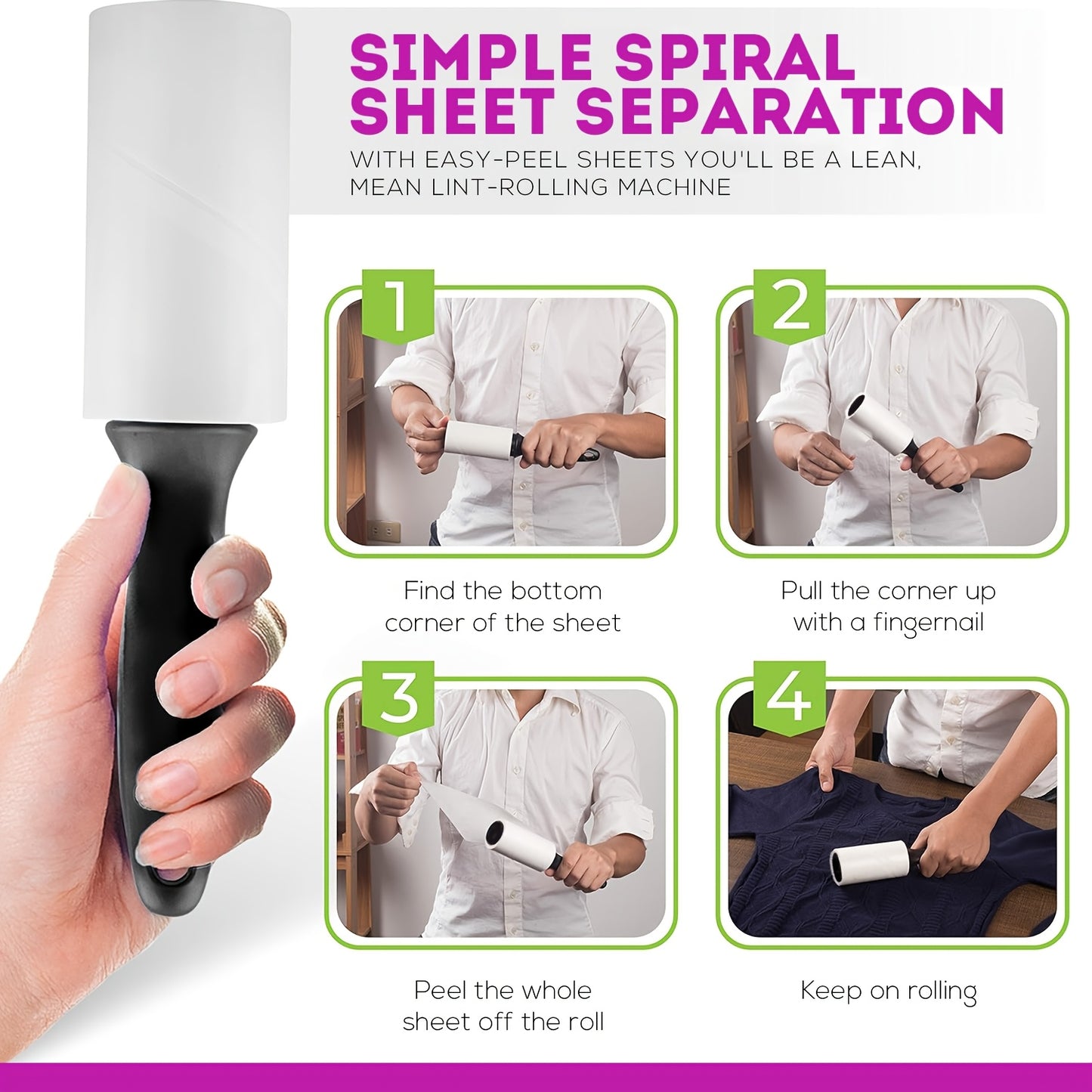 SIMPLE SPIRAL SHEET SEPARATION

WITH EASY-PEEL SHEETS YOU'LL BE A LEAN, MEAN LINT-ROLLING MACHINE

1

Find the bottom corner of the sheet

2

Pull the corner up with a fingernail

3

Peel the whole sheet off the roll

4

Keep on rolling