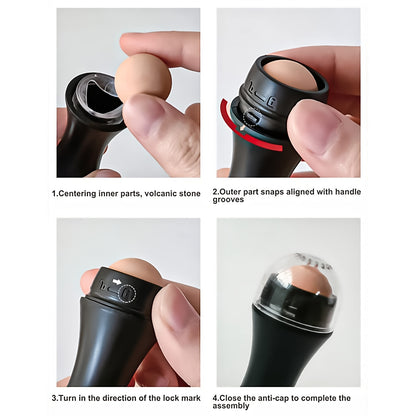 1.Centering inner parts, volcanic stone

2.Outer part snaps aligned with handle grooves

3.Turn in the direction of the lock mark

4.Close the anti-cap to complete the assembly