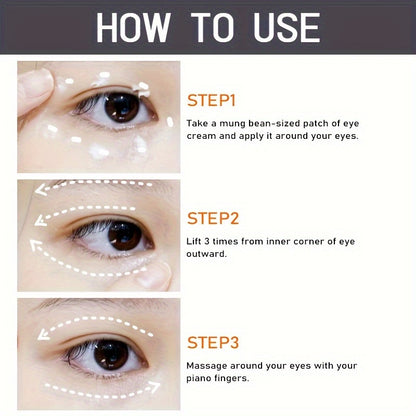 HOW TO USE

STEP1

Take a mung bean-sized patch of eye cream and apply it around your eyes.

STEP2

Lift 3 times from inner corner of eye outward.

STEP3

Massage around your eyes with your piano fingers.