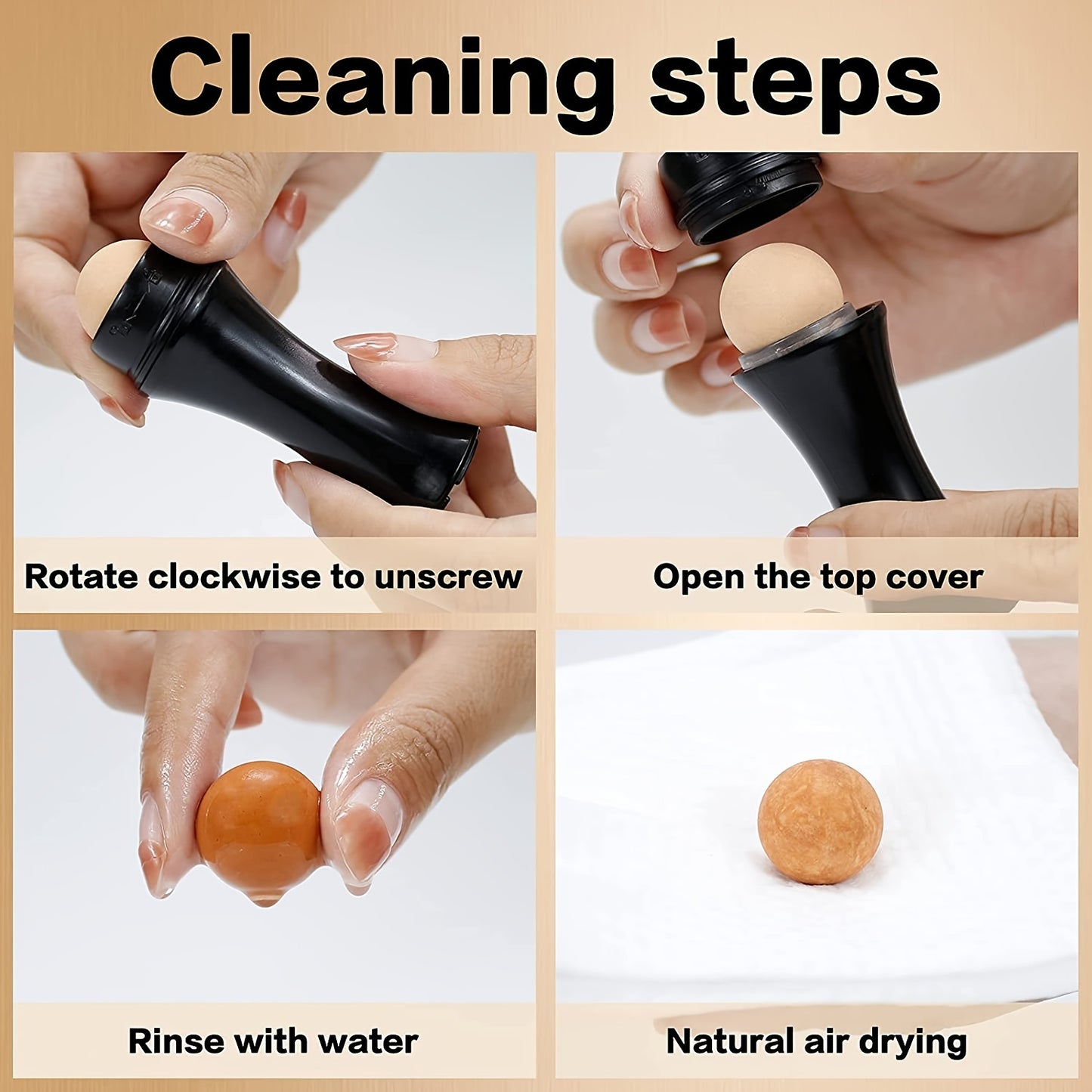 Cleaning steps

Rotate clockwise to unscrew

Open the top cover

Rinse with water

Natural air drying