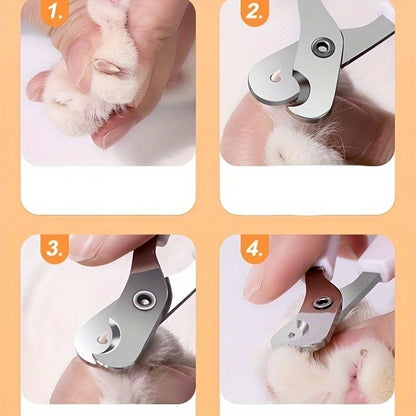 1.

2.

3.

4.