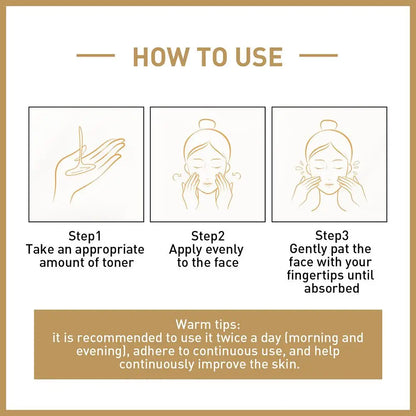 HOW TO USE

Step1
Take an appropriate amount of toner

Step2
Apply evenly to the face

Step3
Gently pat the face with your fingertips until absorbed

Warm tips:
it is recommended to use it twice a day (morning and evening), adhere to continuous use, and help continuously improve the skin.