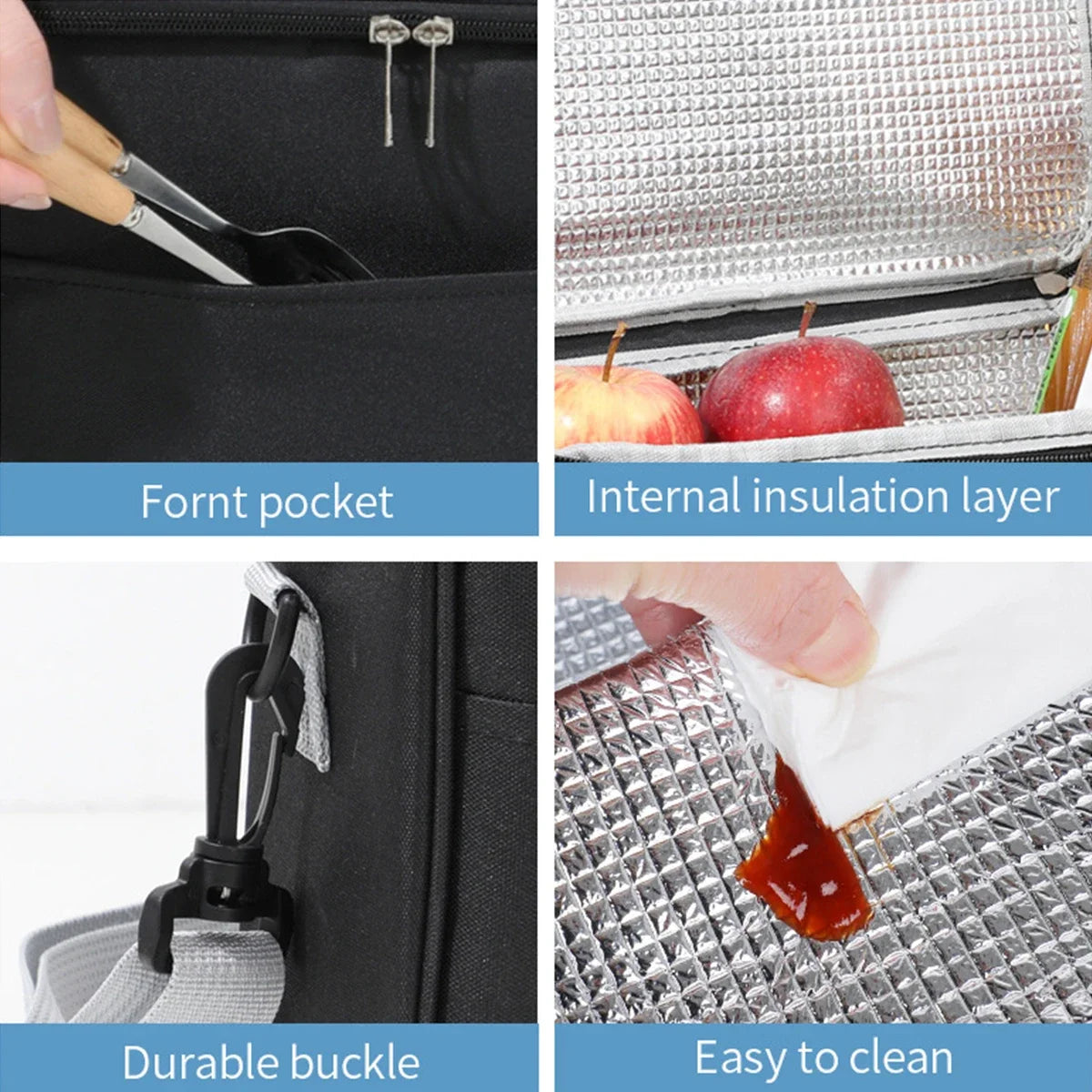 Fornt pocket

Internal insulation layer

Durable buckle

Easy to clean