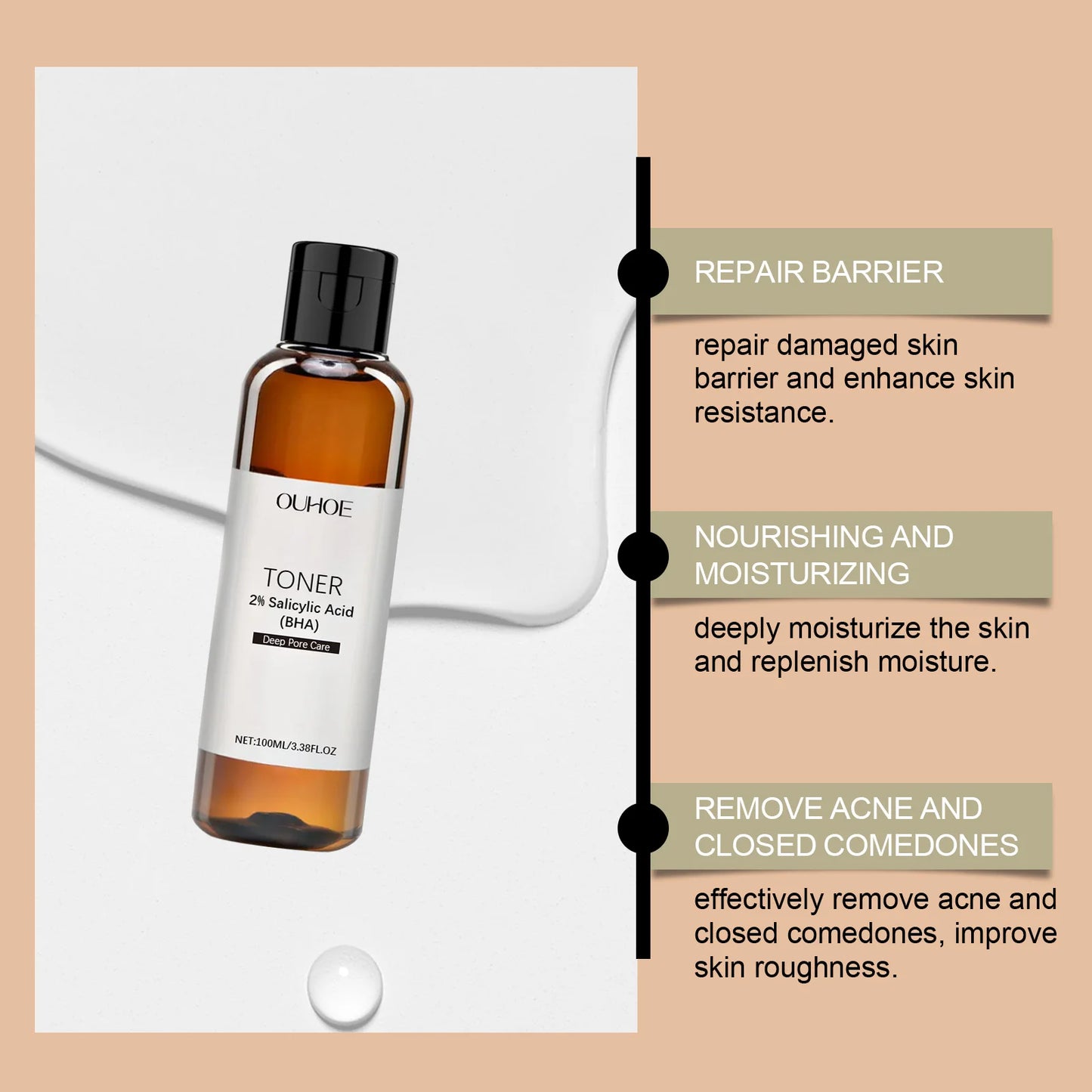 OUHOE

TONER
2% Salicylic Acid (BHA)
Deep Pore Care

NET:100ML/3.38FL.OZ

REPAIR BARRIER

repair damaged skin barrier and enhance skin resistance.

NOURISHING AND MOISTURIZING

deeply moisturize the skin and replenish moisture.

REMOVE ACNE AND CLOSED COMEDONES

effectively remove acne and closed comedones, improve skin roughness.