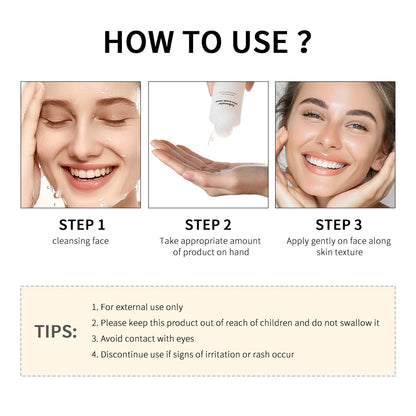 HOW TO USE ?

STEP 1
cleansing face

STEP 2
Take appropriate amount of product on hand

STEP 3
Apply gently on face along skin texture

TIPS:

1. For external use only
2. Please keep this product out of reach of children and do not swallow it
3. Avoid contact with eyes
4. Discontinue use if signs of irritation or rash occur