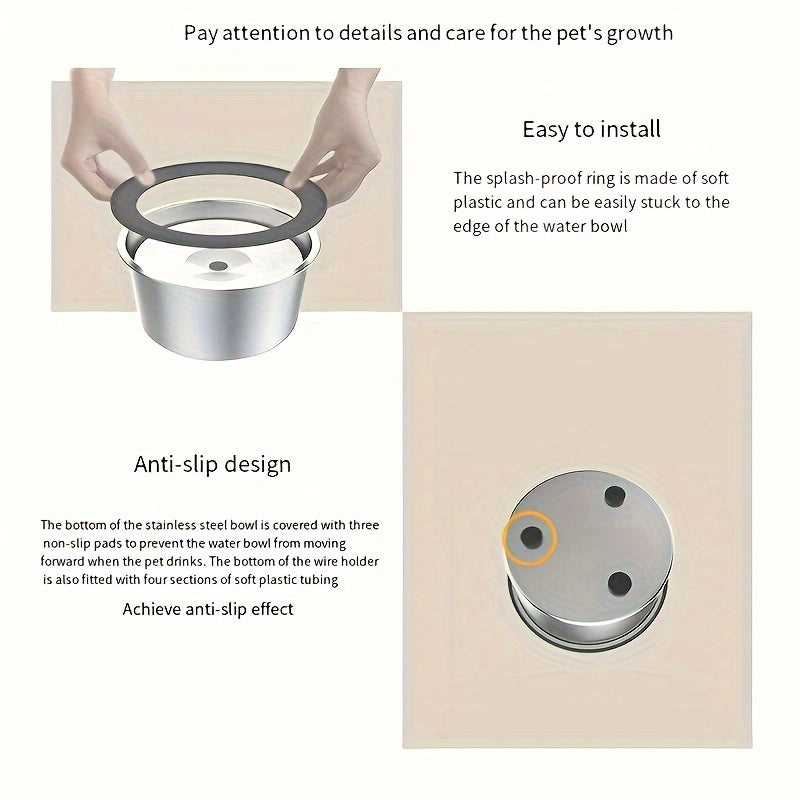 Pay attention to details and care for the pet's growth

Easy to install

The splash-proof ring is made of soft plastic and can be easily stuck to the edge of the water bowl

Anti-slip design

The bottom of the stainless steel bowl is covered with three non-slip pads to prevent the water bowl from moving forward when the pet drinks. The bottom of the wire holder is also fitted with four sections of soft plastic tubing

Achieve anti-slip effect