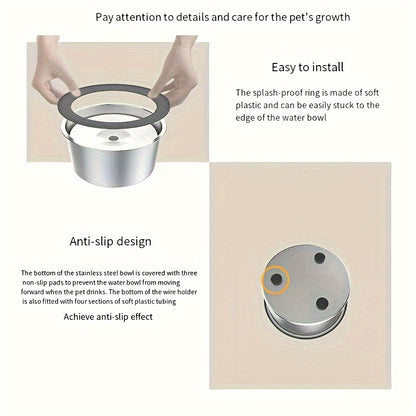 Pay attention to details and care for the pet's growth

Easy to install

The splash-proof ring is made of soft plastic and can be easily stuck to the edge of the water bowl

Anti-slip design

The bottom of the stainless steel bowl is covered with three non-slip pads to prevent the water bowl from moving forward when the pet drinks. The bottom of the wire holder is also fitted with four sections of soft plastic tubing

Achieve anti-slip effect