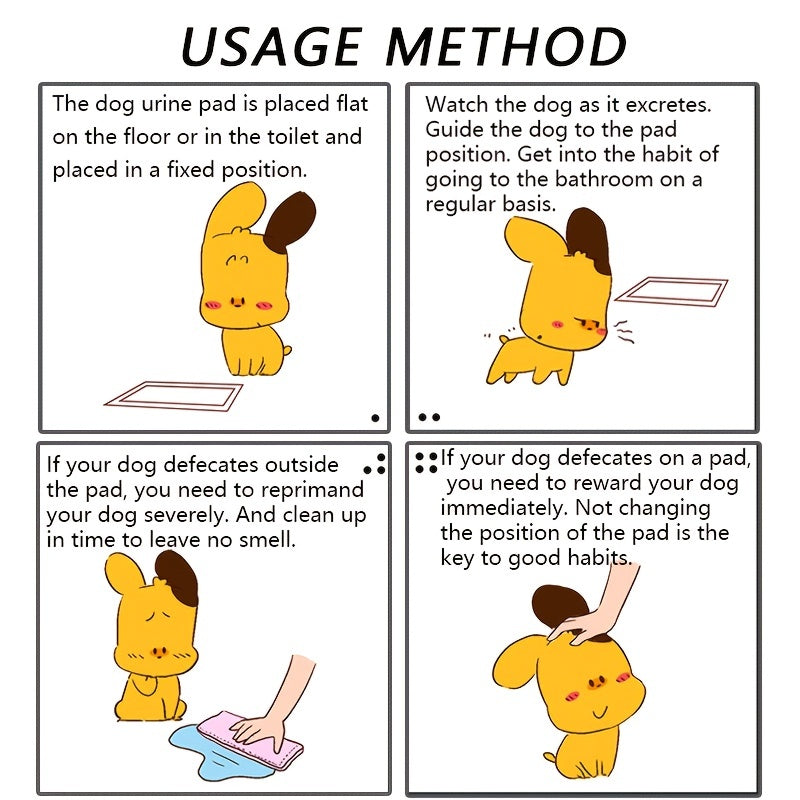 USAGE METHOD

The dog urine pad is placed flat on the floor or in the toilet and placed in a fixed position.

Watch the dog as it excretes. Guide the dog to the pad position. Get into the habit of going to the bathroom on a regular basis.

If your dog defecates outside the pad, you need to reprimand your dog severely. And clean up in time to leave no smell.

If your dog defecates on a pad, you need to reward your dog immediately. Not changing the position of the pad is the key to good habits.