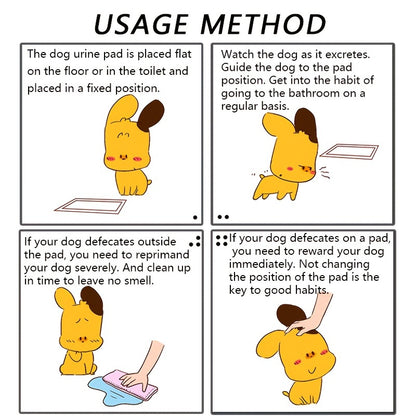 USAGE METHOD

The dog urine pad is placed flat on the floor or in the toilet and placed in a fixed position.

Watch the dog as it excretes. Guide the dog to the pad position. Get into the habit of going to the bathroom on a regular basis.

If your dog defecates outside the pad, you need to reprimand your dog severely. And clean up in time to leave no smell.

If your dog defecates on a pad, you need to reward your dog immediately. Not changing the position of the pad is the key to good habits.