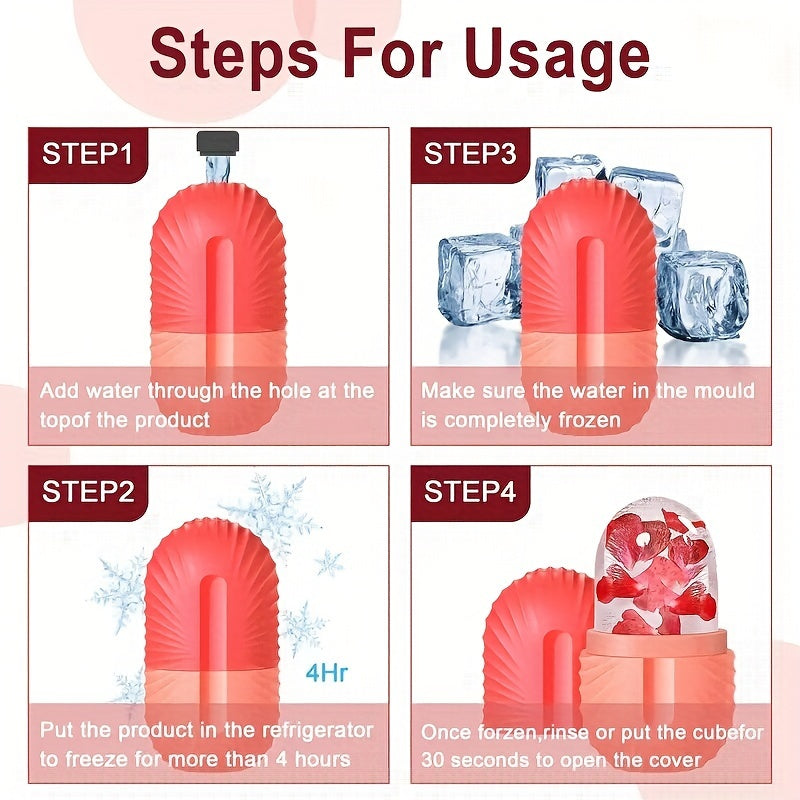 Steps For Usage

STEP1

Add water through the hole at the topof the product

STEP3

Make sure the water in the mould is completely frozen

STEP2

4Hr

Put the product in the refrigerator to freeze for more than 4 hours

STEP4

Once forzen,rinse or put the cubefor 30 seconds to open the cover