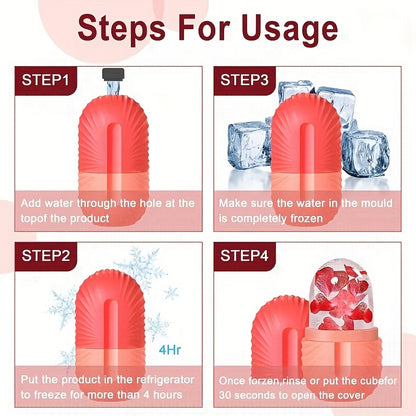 Steps For Usage

STEP1

Add water through the hole at the topof the product

STEP3

Make sure the water in the mould is completely frozen

STEP2

4Hr

Put the product in the refrigerator to freeze for more than 4 hours

STEP4

Once forzen,rinse or put the cubefor 30 seconds to open the cover