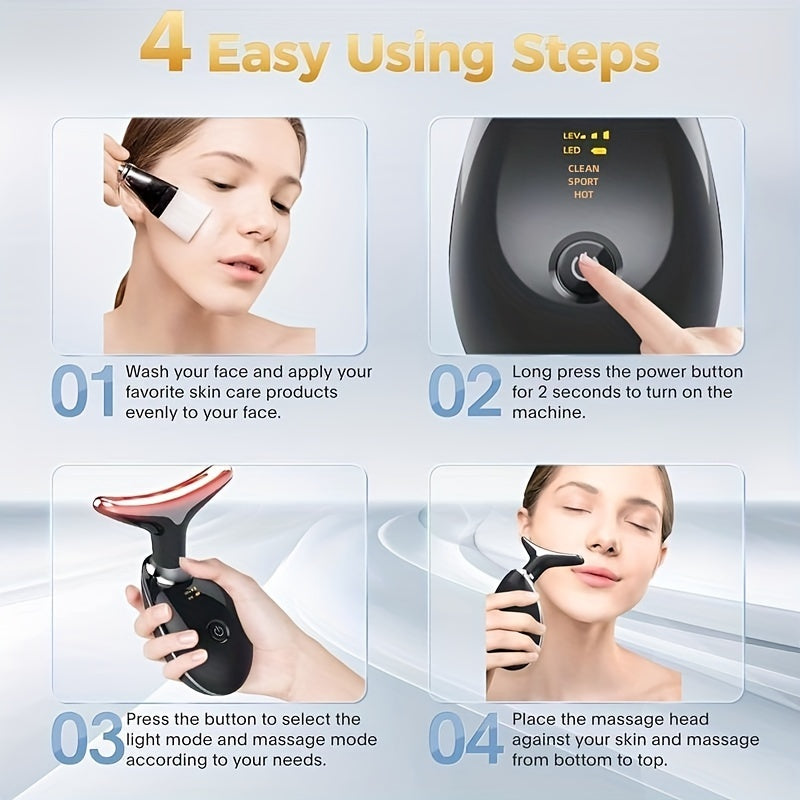 4 Easy Using Steps

LEV
LED
CLEAN
SPORT
HOT

01 Wash your face and apply your favorite skin care products evenly to your face.

02 Long press the power button for 2 seconds to turn on the machine.

03 Press the button to select the light mode and massage mode according to your needs.

04 Place the massage head against your skin and massage from bottom to top.